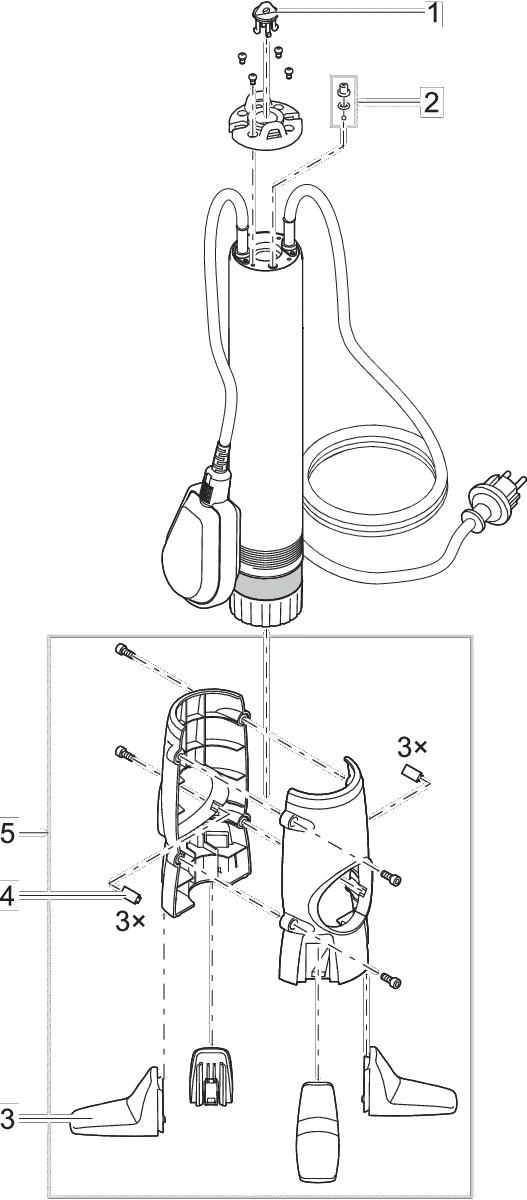 1
2
3×
5
4
3×
3